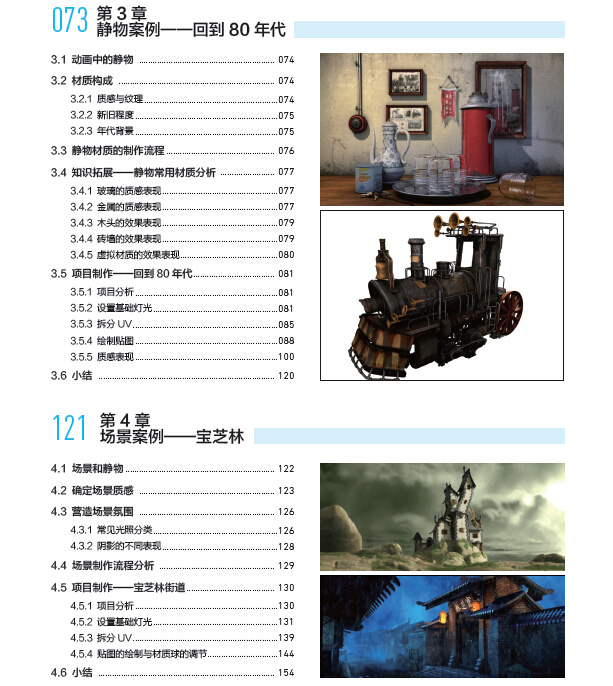 073 第 3 章
静物案例——回到 80 年代

3.1 动画中的静物 ........ 074
3.2 材质构成 ........ 074
3.2.1 质感与纹理 ........ 074
3.2.2 新旧程度 ........ 075
3.2.3 年代背景 ........ 075
3.3 静物材质的制作流程 ........ 076
3.4 知识拓展——静物常用材质分析 ........ 077
3.4.1 玻璃的质感表现 ........ 077
3.4.2 金属的质感表现 ........ 077
3.4.3 木头的效果表现 ........ 079
3.4.4 砖墙的效果表现 ........ 079
3.4.5 虚拟材质的效果表现 ........ 080
3.5 项目制作——回到 80 年代 ........ 081
3.5.1 项目分析 ........ 081
3.5.2 设置基础灯光 ........ 081
3.5.3 拆分 UV ........ 085
3.5.4 绘制贴图 ........ 088
3.5.5 质感表现 ........ 100
3.6 小结 ........ 120

121 第 4 章
场景案例——宝芝林

4.1 场景和静物 ........ 122
4.2 确定场景质感 ........ 123
4.3 营造场景氛围 ........ 126
4.3.1 常见光照分类 ........ 126
4.3.2 阴影的不同表现 ........ 128
4.4 场景制作流程分析 ........ 129
4.5 项目制作——宝芝林街道 ........ 130
4.5.1 项目分析 ........ 130
4.5.2 设置基础灯光 ........ 131
4.5.3 拆分 UV ........ 139
4.5.4 贴图的绘制与材质球的调节 ........ 144
4.6 小结 ........ 154